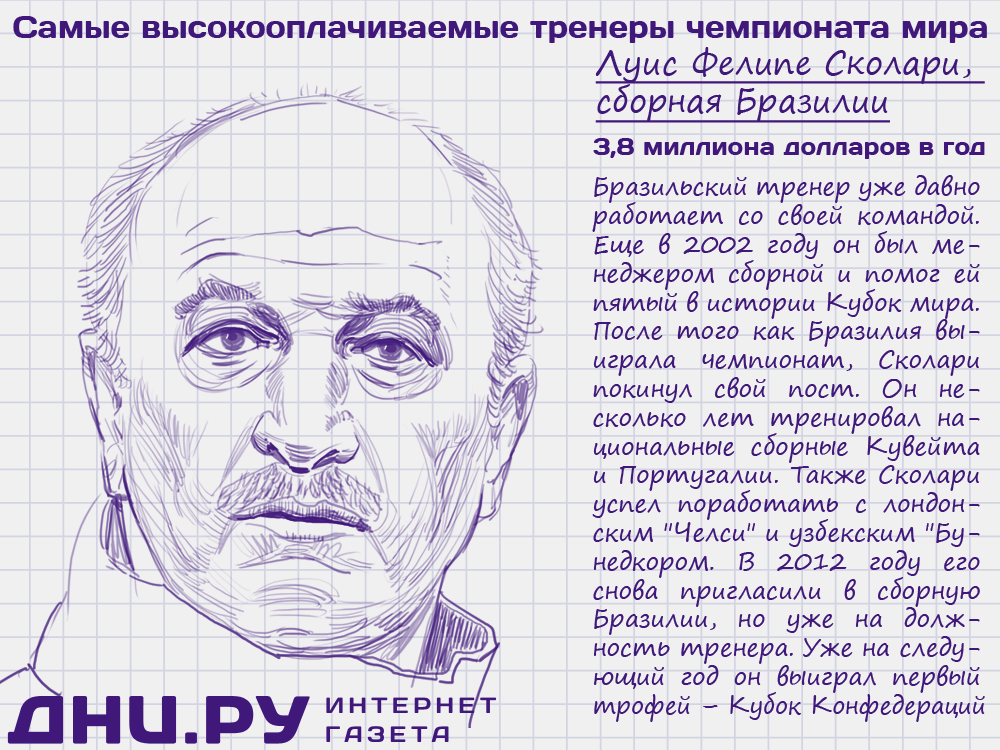 Самые высокооплачиваемые тренеры чемпионата мира

Луис Фелипе Сколари, сборная Бразилии

3,8 миллиона долларов в год

Бразильский тренер уже давно работает со своей командой. Еще в 2002 году он был менеджером сборной и помог ей пятый в истории Кубок мира. После того как Бразилия выиграла чемпионат, Сколари покинул свой пост. Он несколько лет тренировал национальные сборные Кувейта и Португалии. Также Сколари успел поработать с лондонским "Челси" и узбекским "Бунедкором. В 2012 году его снова пригласили в сборную Бразилии, но уже на должность тренера. Уже на следующий год он выиграл первый трофей – Кубок Конфедераций

ДНИ.РУ ИНТЕРНЕТ ГАЗЕТА