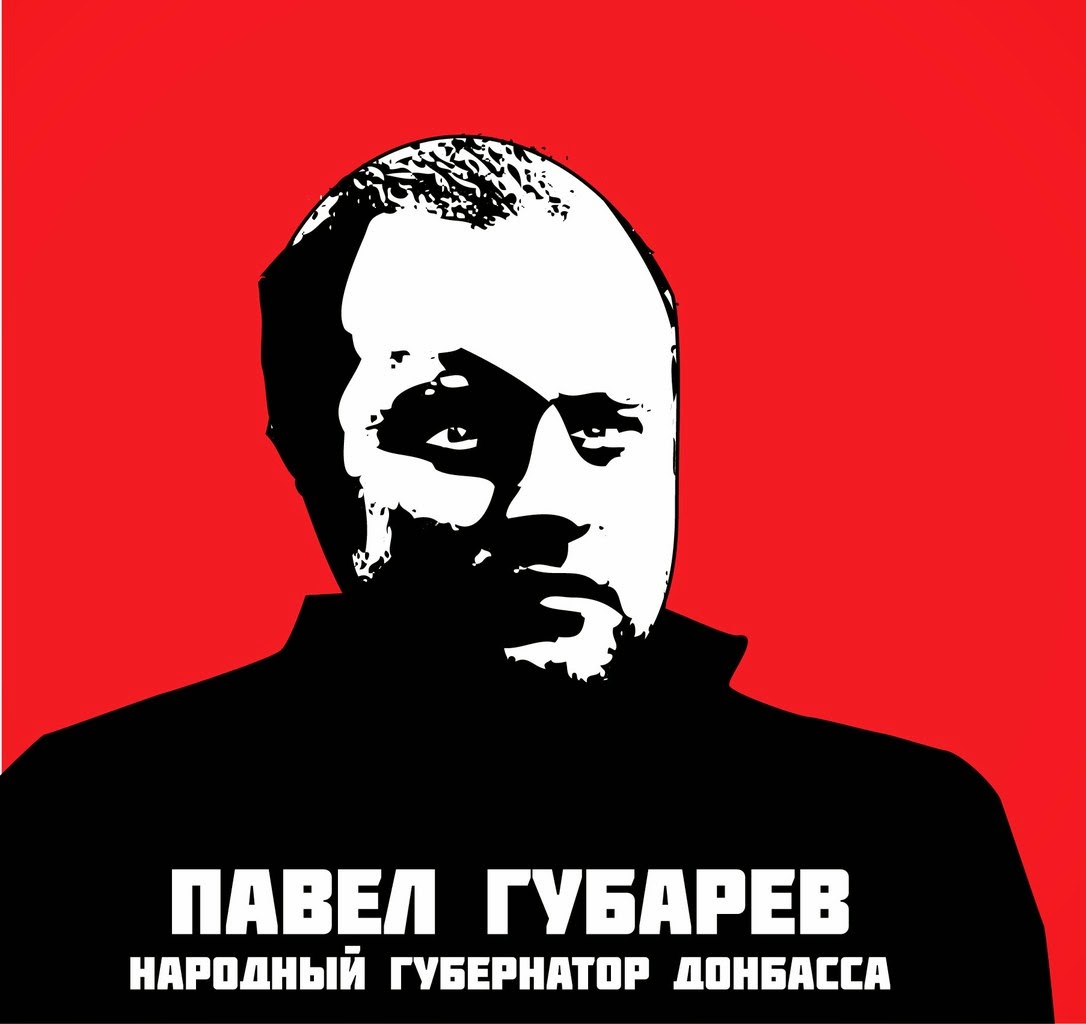 ПАВЕЛ ГУБАРЕВ
НАРОДНЫЙ ГУБЕРНАТОР ДОНБАССА